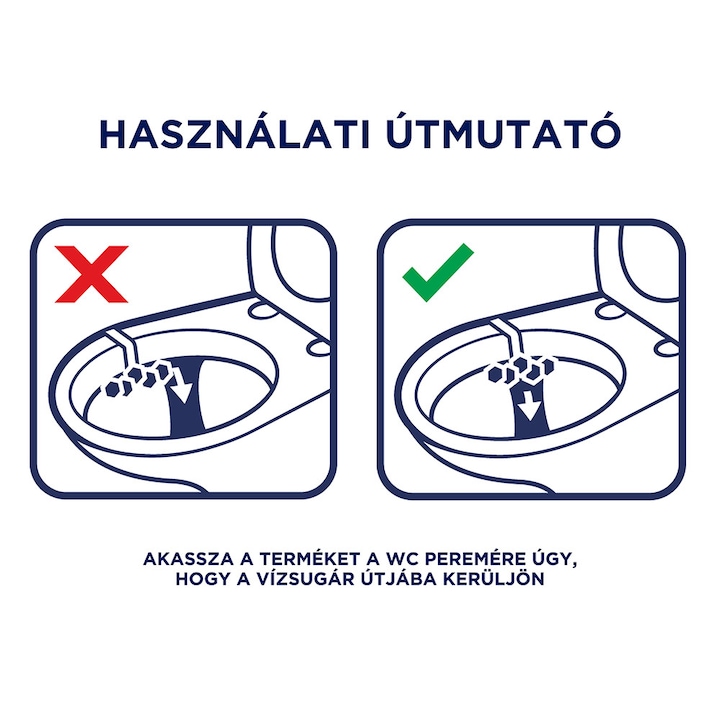 HASZNÁLATI ÚTMUTATÓ

AKASSZA A TERMÉKET A WC PEREMÉRE ÚGY, HOGY A VÍZSUGÁR ÚTJÁBA KERÜLJÖN